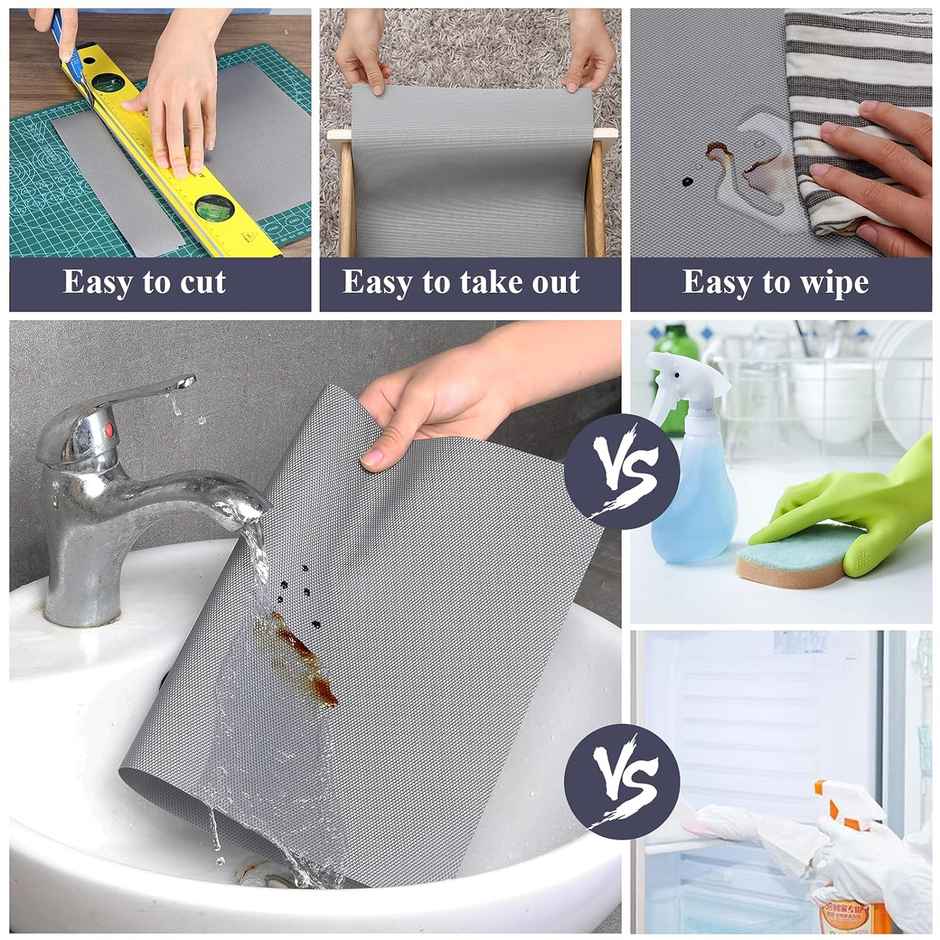 Easy to cut

Easy to take out

Easy to wipe

VS

VS