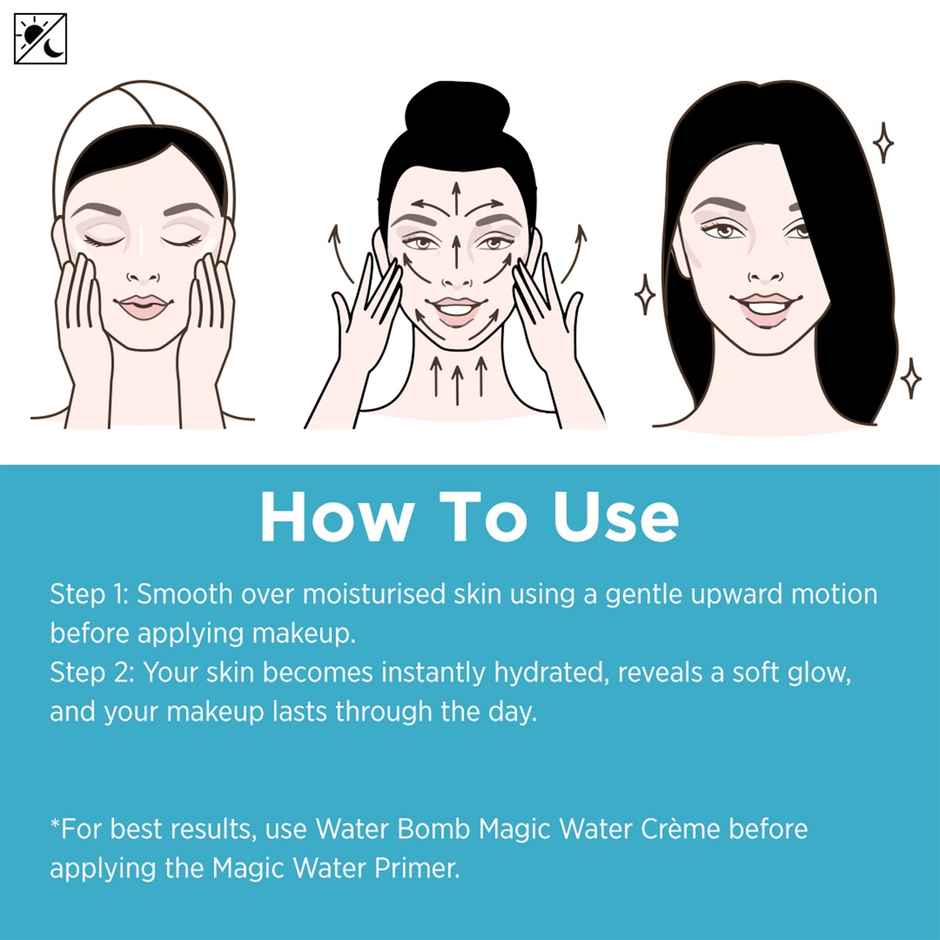 How To Use

Step 1: Smooth over moisturised skin using a gentle upward motion before applying makeup.
Step 2: Your skin becomes instantly hydrated, reveals a soft glow, and your makeup lasts through the day.

*For best results, use Water Bomb Magic Water Crème before applying the Magic Water Primer.