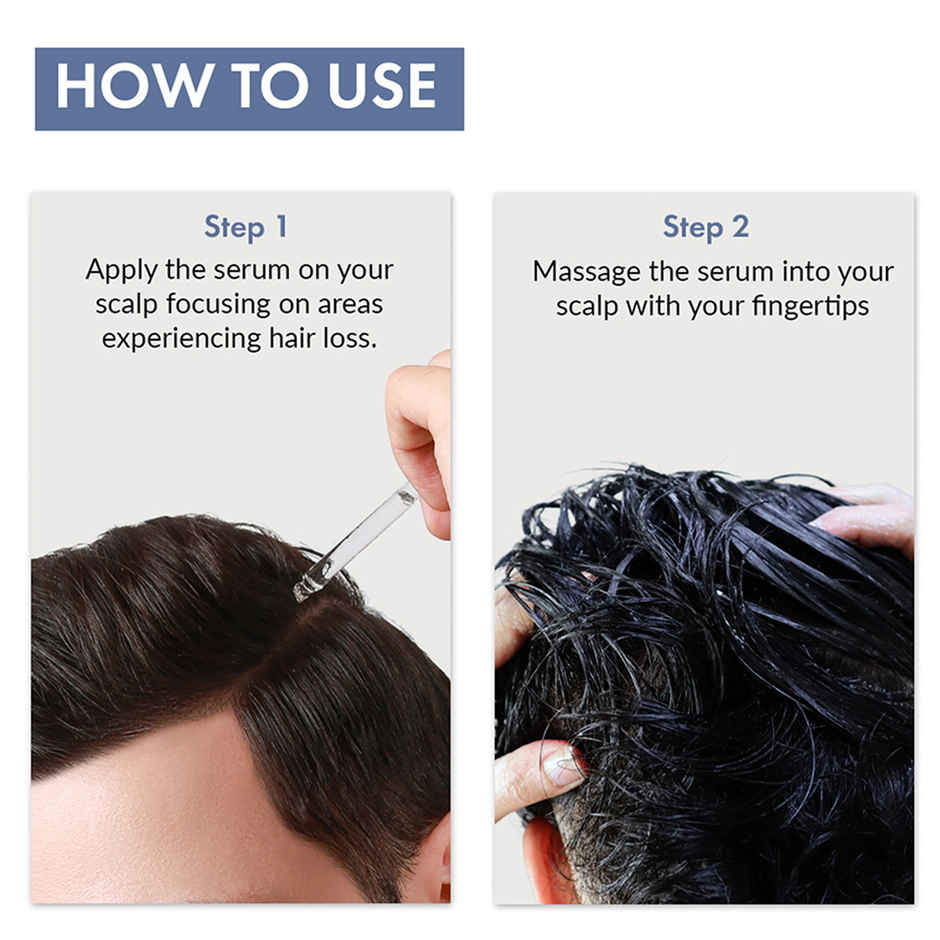 HOW TO USE

Step 1
Apply the serum on your scalp focusing on areas experiencing hair loss.

Step 2
Massage the serum into your scalp with your fingertips