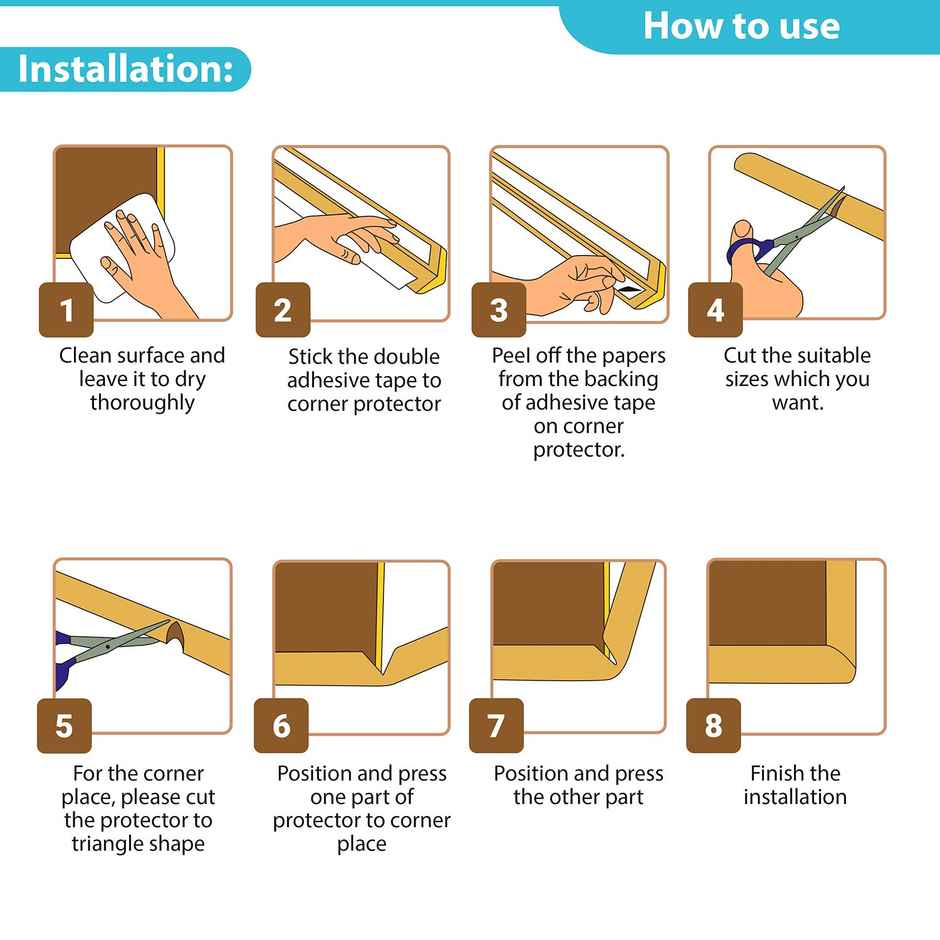 How to use

Installation:

1
Clean surface and leave it to dry thoroughly

2
Stick the double adhesive tape to corner protector

3
Peel off the papers from the backing of adhesive tape on corner protector.

4
Cut the suitable sizes which you want.

5
For the corner place, please cut the protector to triangle shape

6
Position and press one part of protector to corner place

7
Position and press the other part

8
Finish the installation