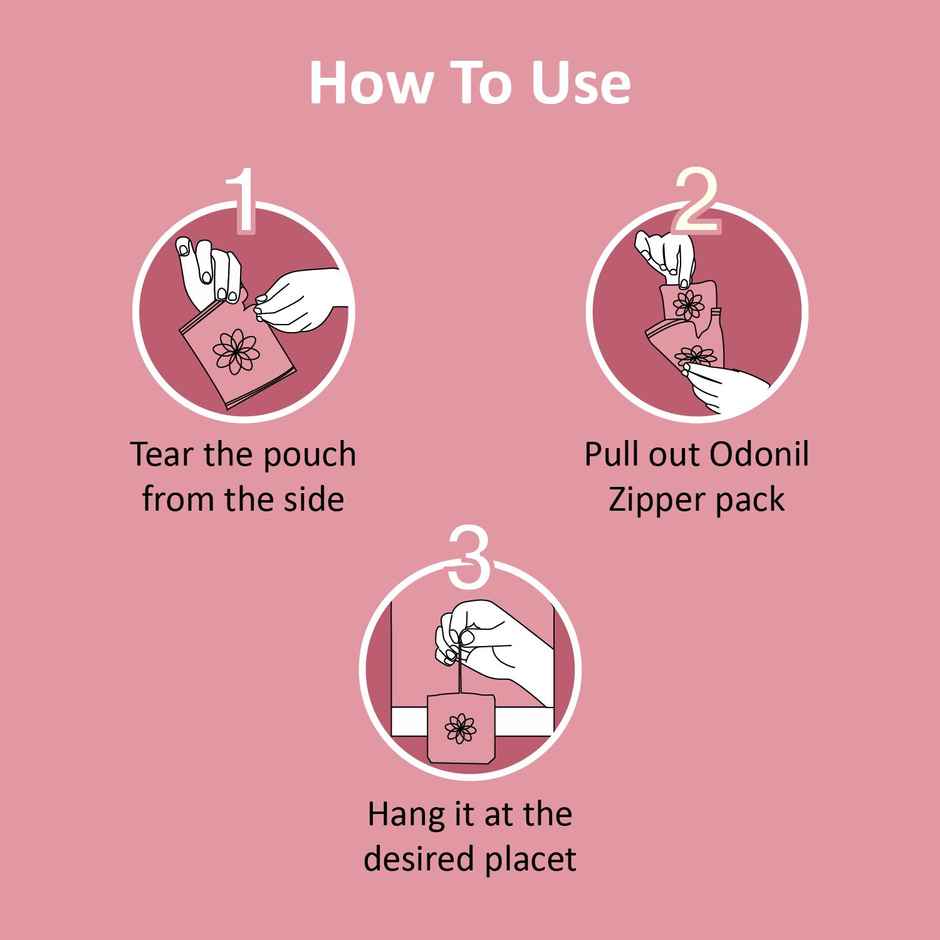 How To Use

1

Tear the pouch from the side

2

Pull out Odonil Zipper pack

3

Hang it at the desired placet