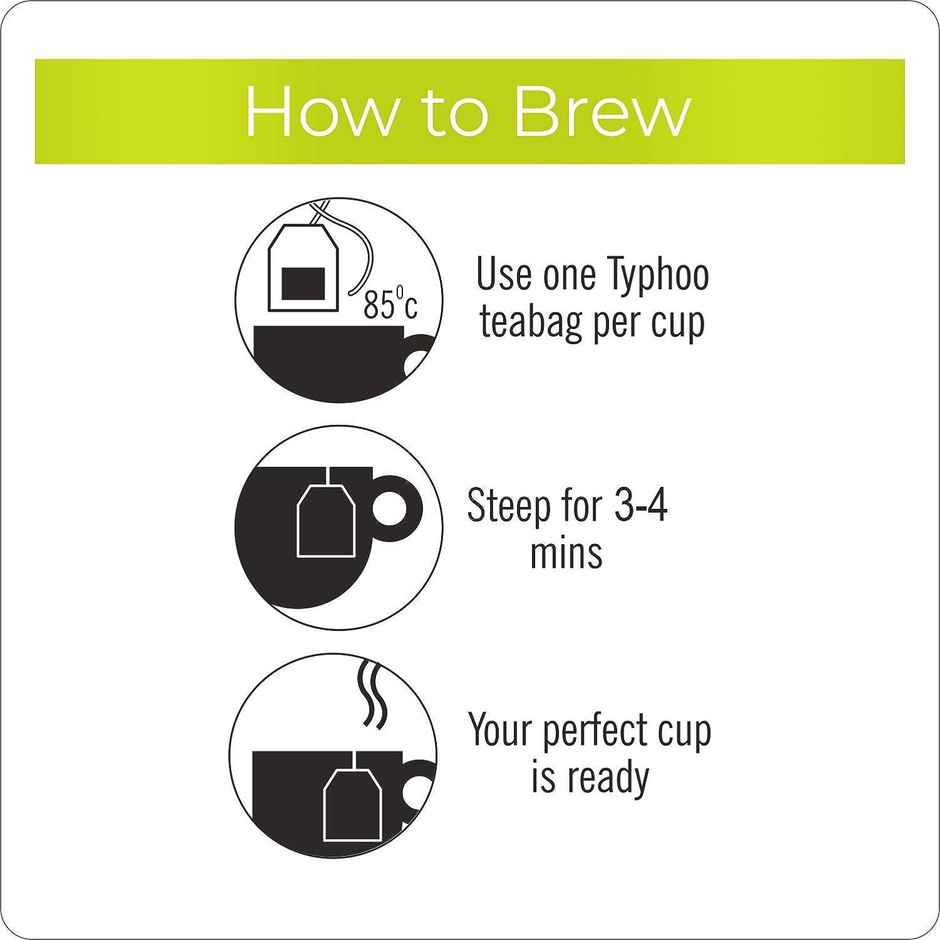 How to Brew

$85^0c$

Use one Typhoo teabag per cup

Steep for 3-4 mins

Your perfect cup is ready