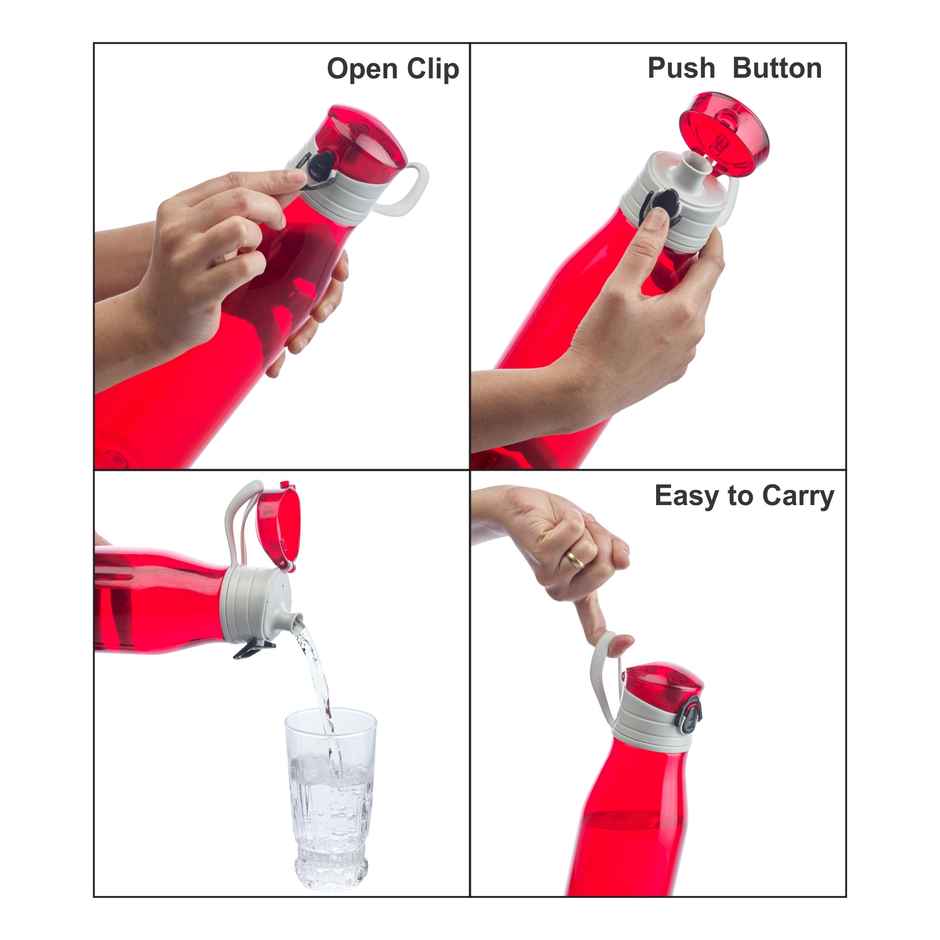 Open Clip

Push  Button

Easy to Carry