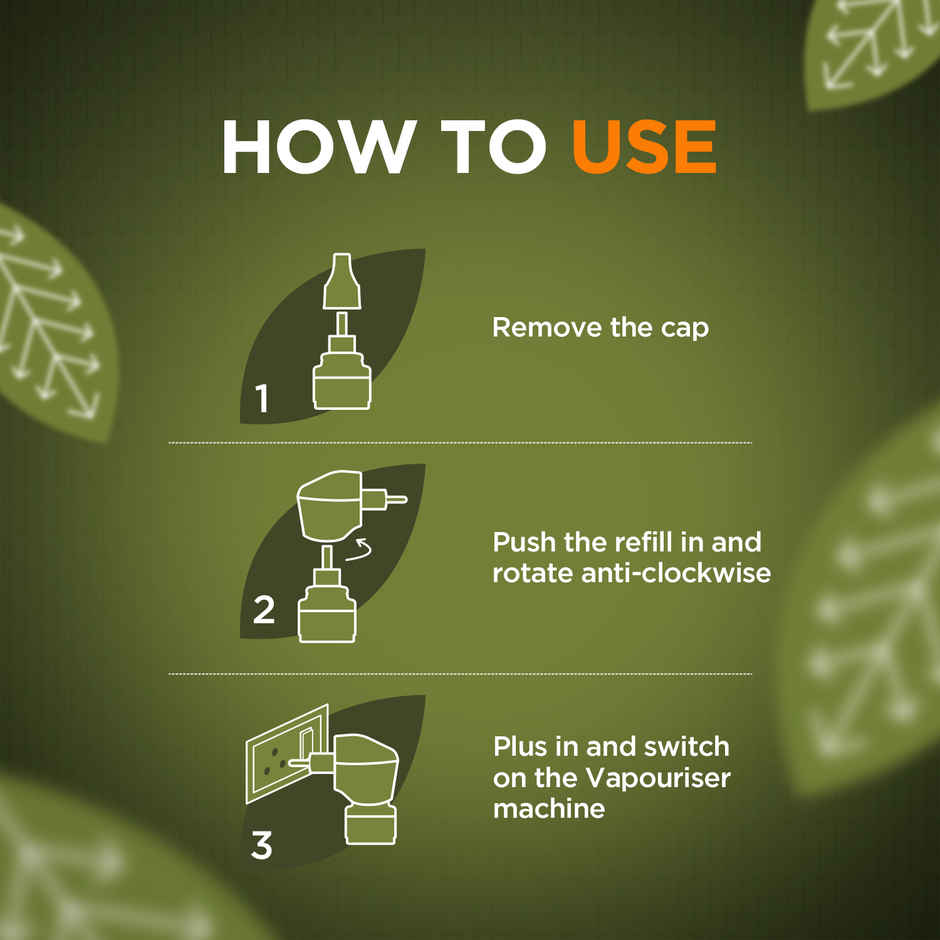 HOW TO USE

1

Remove the cap

2

Push the refill in and rotate anti-clockwise

3

Plus in and switch on the Vapouriser machine