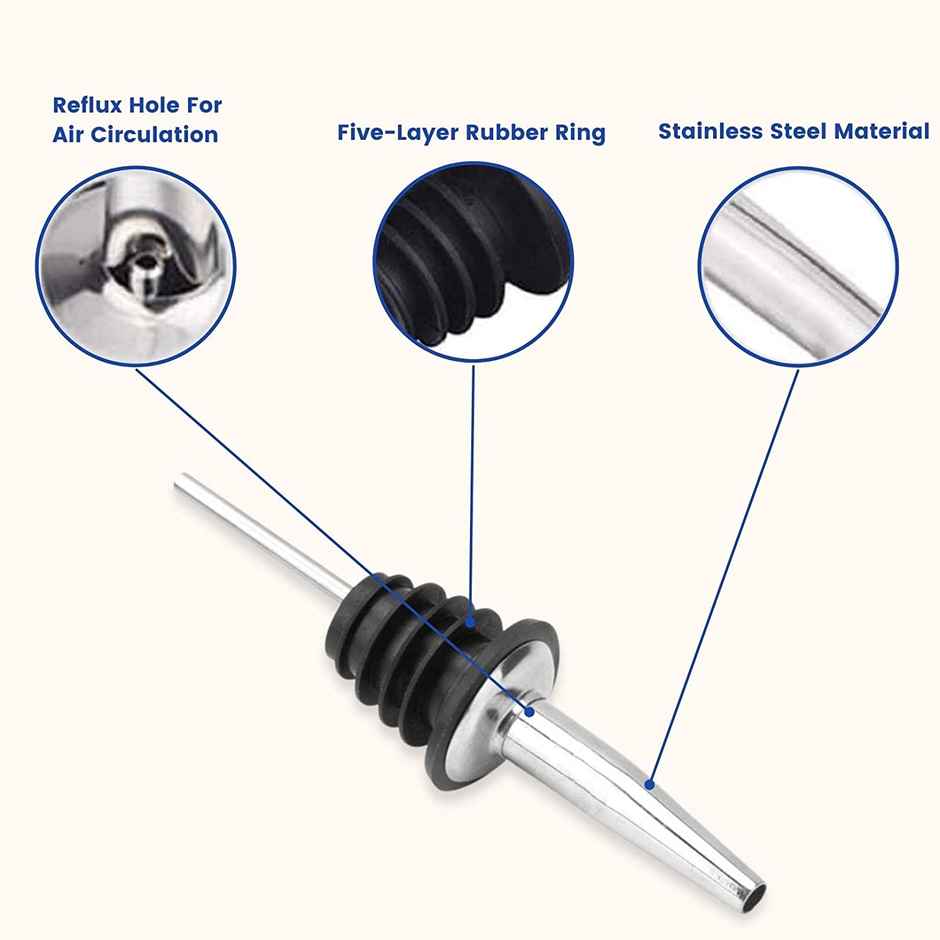 Reflux Hole For Air Circulation

Five-Layer Rubber Ring

Stainless Steel Material