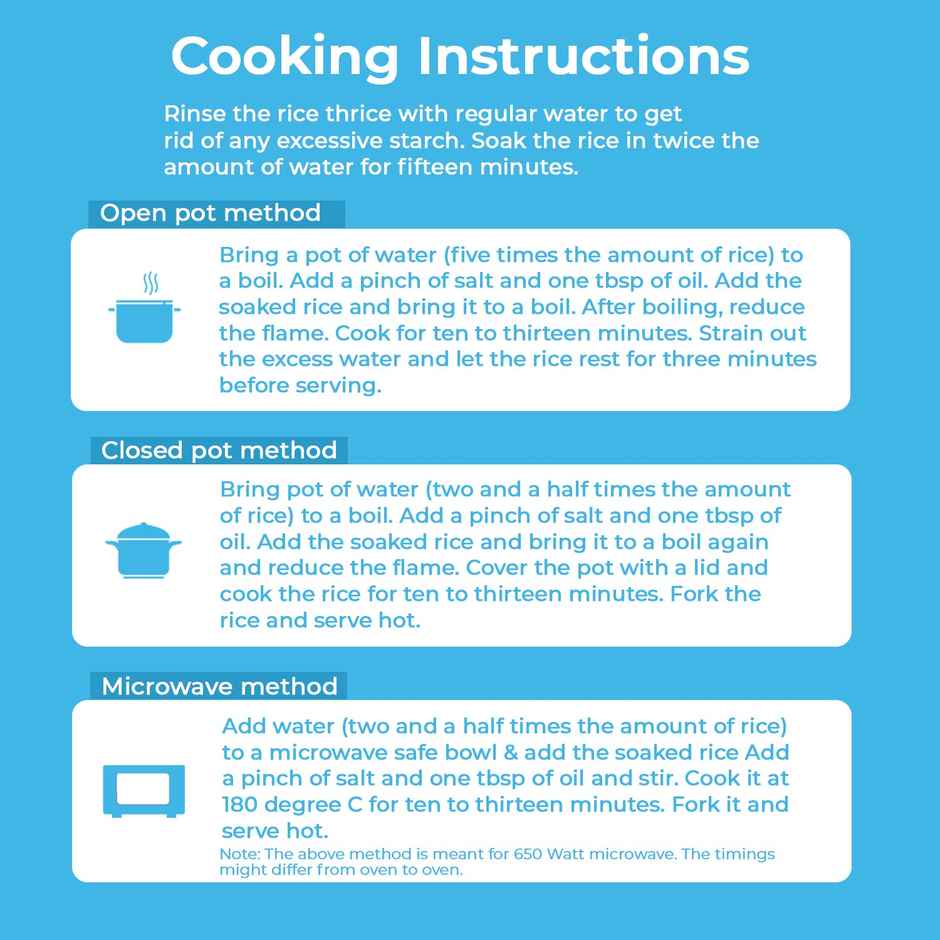 Cooking Instructions

Rinse the rice thrice with regular water to get rid of any excessive starch. Soak the rice in twice the amount of water for fifteen minutes.

Open pot method

Bring a pot of water (five times the amount of rice) to a boil. Add a pinch of salt and one tbsp of oil. Add the soaked rice and bring it to a boil. After boiling, reduce the flame. Cook for ten to thirteen minutes. Strain out the excess water and let the rice rest for three minutes before serving.

Closed pot method

Bring pot of water (two and a half times the amount of rice) to a boil. Add a pinch of salt and one tbsp of oil. Add the soaked rice and bring it to a boil again and reduce the flame. Cover the pot with a lid and cook the rice for ten to thirteen minutes. Fork the rice and serve hot.

Microwave method

Add water (two and a half times the amount of rice) to a microwave safe bowl & add the soaked rice Add a pinch of salt and one tbsp of oil and stir. Cook it at 180 degree C for ten to thirteen minutes. Fork it and serve hot.

Note: The above method is meant for 650 Watt microwave. The timings might differ from oven to oven.