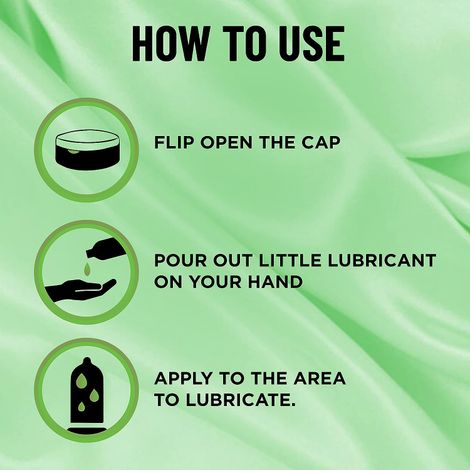 HOW TO USE

FLIP OPEN THE CAP

POUR OUT LITTLE LUBRICANT ON YOUR HAND

APPLY TO THE AREA TO LUBRICATE.