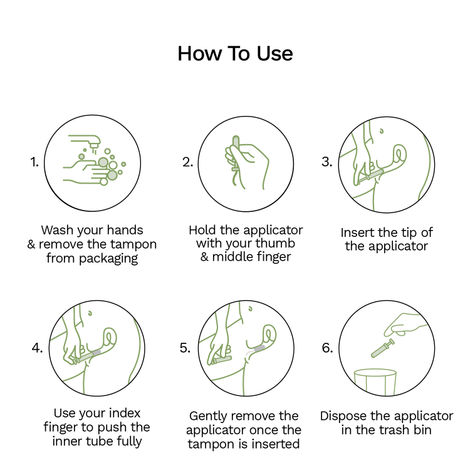 How To Use

1.

Wash your hands & remove the tampon from packaging

2.

Hold the applicator with your thumb & middle finger

3.

Insert the tip of the applicator

4.

Use your index finger to push the inner tube fully

5.

Gently remove the applicator once the tampon is inserted

6.

Dispose the applicator in the trash bin