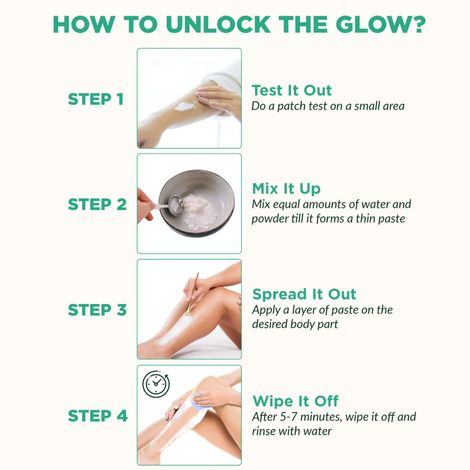 HOW TO UNLOCK THE GLOW?

STEP 1

Test It Out
Do a patch test on a small area

STEP 2

Mix It Up
Mix equal amounts of water and powder till it forms a thin paste

STEP 3

Spread It Out
Apply a layer of paste on the desired body part

STEP 4

Wipe It Off
After 5-7 minutes, wipe it off and rinse with water