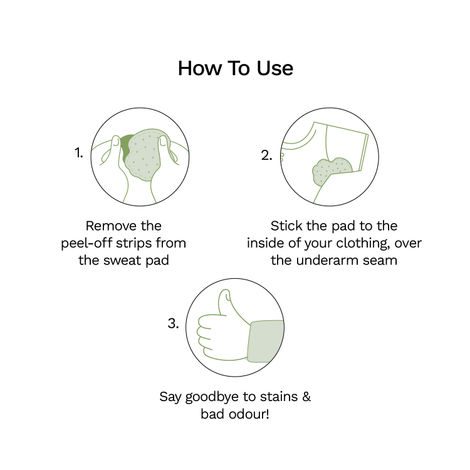 How To Use

1.

Remove the peel-off strips from the sweat pad

2.

Stick the pad to the inside of your clothing, over the underarm seam

3.

Say goodbye to stains & bad odour!