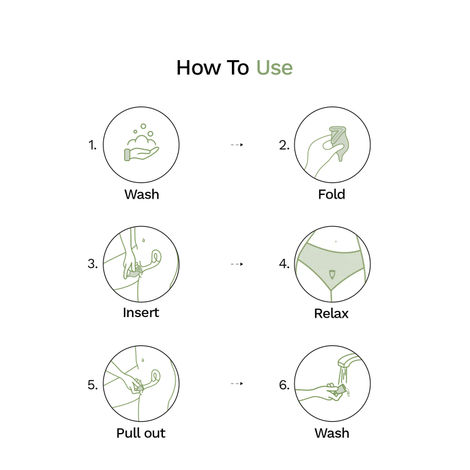 How To Use

1.

Wash

2.

Fold

3.

Insert

4.

Relax

5.

Pull out

6.

Wash