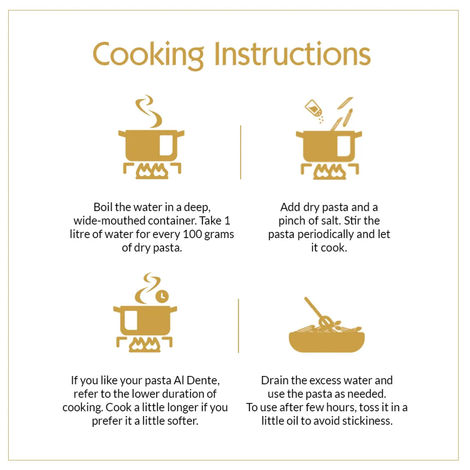 Cooking Instructions

Boil the water in a deep, wide-mouthed container. Take 1 litre of water for every 100 grams of dry pasta.

Add dry pasta and a pinch of salt. Stir the pasta periodically and let it cook.

If you like your pasta Al Dente, refer to the lower duration of cooking. Cook a little longer if you prefer it a little softer.

Drain the excess water and use the pasta as needed. To use after few hours, toss it in a little oil to avoid stickiness.