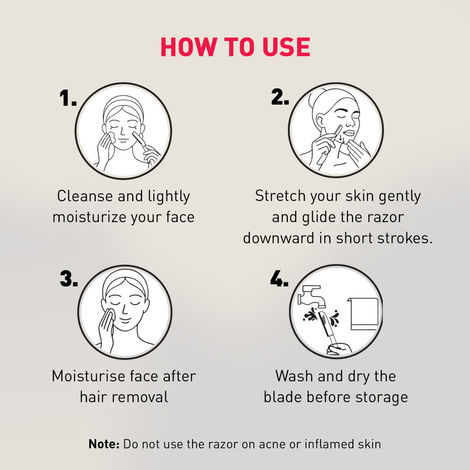 HOW TO USE

1.
Cleanse and lightly moisturize your face

2.
Stretch your skin gently and glide the razor downward in short strokes.

3.
Moisturise face after hair removal

4.
Wash and dry the blade before storage

Note: Do not use the razor on acne or inflamed skin