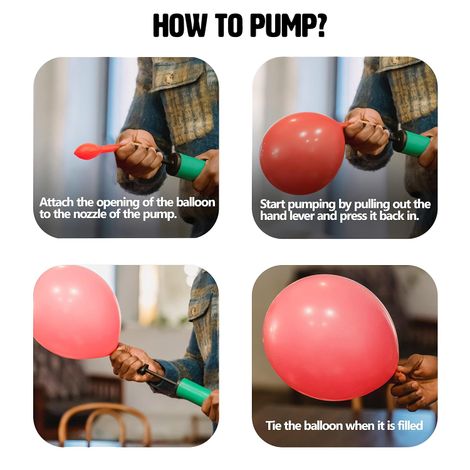 HOW TO PUMP?

Attach the opening of the balloon to the nozzle of the pump.

Start pumping by pulling out the hand lever and press it back in.

Tie the balloon when it is filled