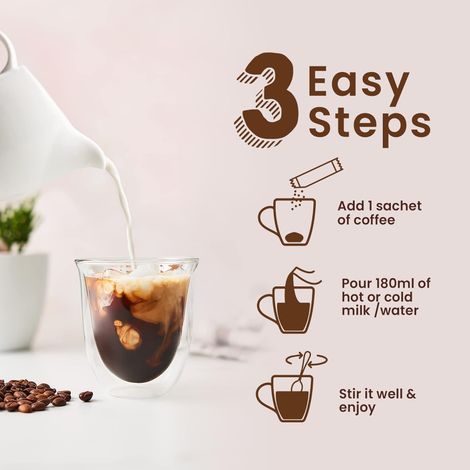 3 Easy Steps

Add 1 sachet of coffee

Pour 180ml of hot or cold milk /water

Stir it well & enjoy