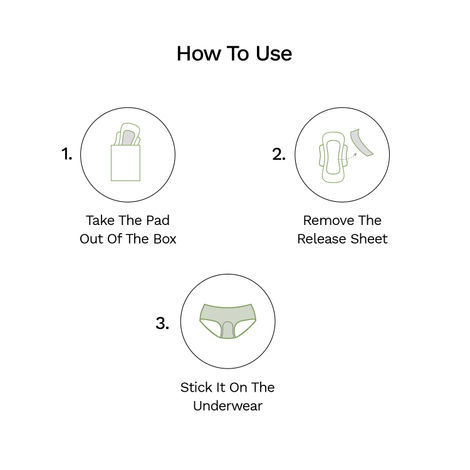 How To Use

1.

Take The Pad Out Of The Box

2.

Remove The Release Sheet

3.

Stick It On The Underwear