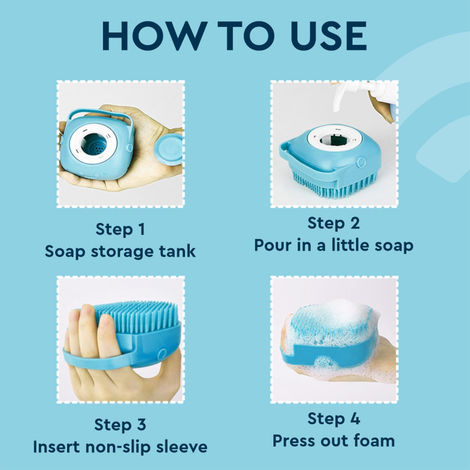 HOW TO USE

Step 1
Soap storage tank

Step 2
Pour in a little soap

Step 3
Insert non-slip sleeve

Step 4
Press out foam