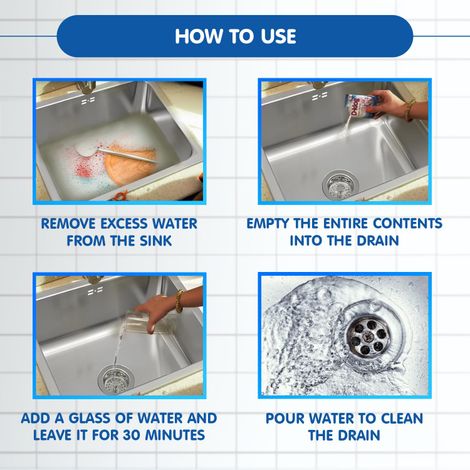 HOW TO USE

REMOVE EXCESS WATER FROM THE SINK

EMPTY THE ENTIRE CONTENTS INTO THE DRAIN

ADD A GLASS OF WATER AND LEAVE IT FOR 30 MINUTES

POUR WATER TO CLEAN THE DRAIN