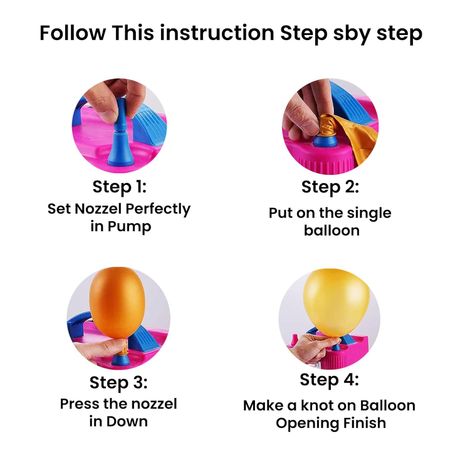 Follow This instruction Step sby step

Step 1:
Set Nozzel Perfectly in Pump

Step 2:
Put on the single balloon

Step 3:
Press the nozzel in Down

Step 4:
Make a knot on Balloon Opening Finish