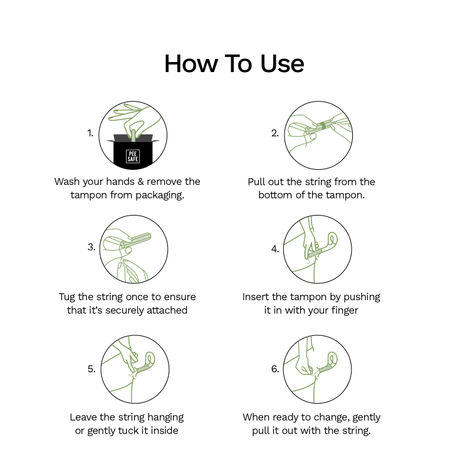 How To Use

1.

PEE SAFE

Wash your hands & remove the tampon from packaging.

2.

Pull out the string from the bottom of the tampon.

3.

Tug the string once to ensure that it's securely attached

4.

Insert the tampon by pushing it in with your finger

5.

Leave the string hanging or gently tuck it inside

6.

When ready to change, gently pull it out with the string.