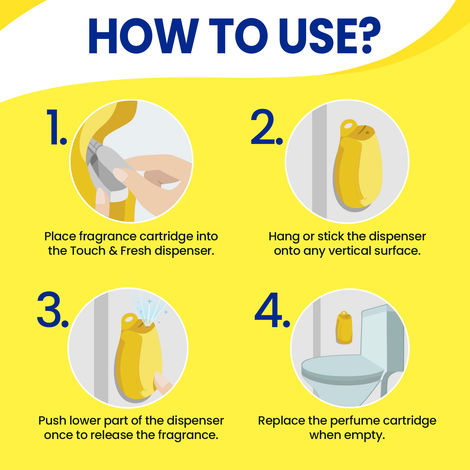 HOW TO USE?

1.

Place fragrance cartridge into the Touch & Fresh dispenser.

2.

Hang or stick the dispenser onto any vertical surface.

3.

Push lower part of the dispenser once to release the fragrance.

4.

Replace the perfume cartridge when empty.