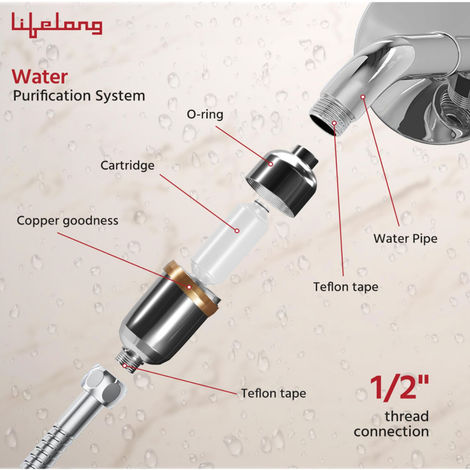 Lifelong

Water
Purification System

O-ring

Cartridge

Copper goodness

Water Pipe

Teflon tape

Teflon tape

1/2"
thread connection