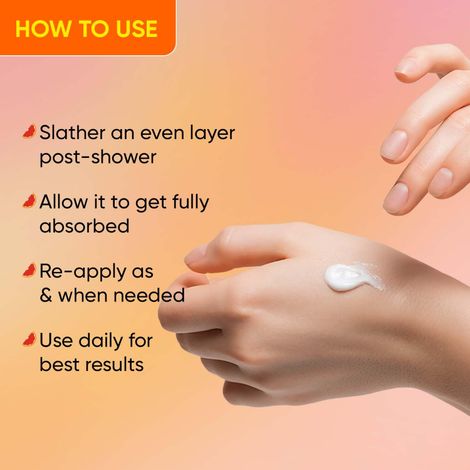 HOW TO USE

Slather an even layer post-shower

Allow it to get fully absorbed

Re-apply as & when needed

Use daily for best results