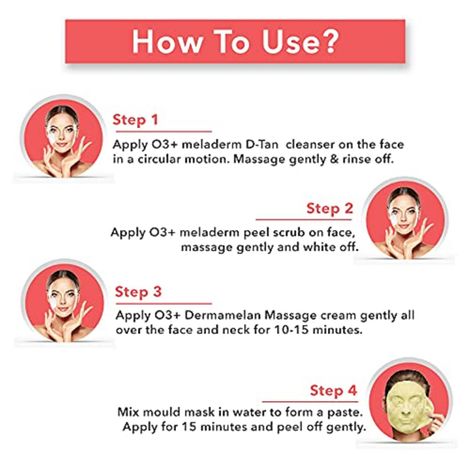 How To Use?

Step 1

Apply O3+ meladerm D-Tan cleanser on the face in a circular motion. Massage gently & rinse off.

Step 2

Apply O3+ meladerm peel scrub on face, massage gently and white off.

Step 3

Apply O3+ Dermamelan Massage cream gently all over the face and neck for 10-15 minutes.

Step 4

Mix mould mask in water to form a paste. Apply for 15 minutes and peel off gently.