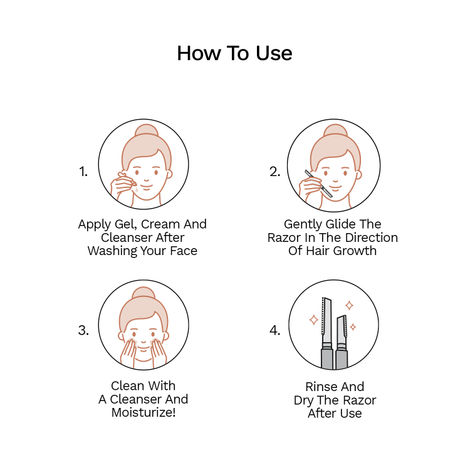 How To Use

1.

Apply Gel, Cream And Cleanser After Washing Your Face

2.

Gently Glide The Razor In The Direction Of Hair Growth

3.

Clean With A Cleanser And Moisturize!

4.

Rinse And Dry The Razor After Use