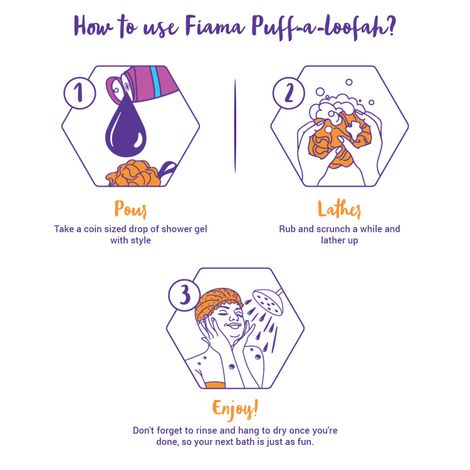 How to use Fiama Puff-a-loofah?

1

Pour

Take a coin sized drop of shower gel with style

2

Lather

Rub and scrunch a while and lather up

3

Enjoy!

Don't forget to rinse and hang to dry once you're done, so your next bath is just as fun.