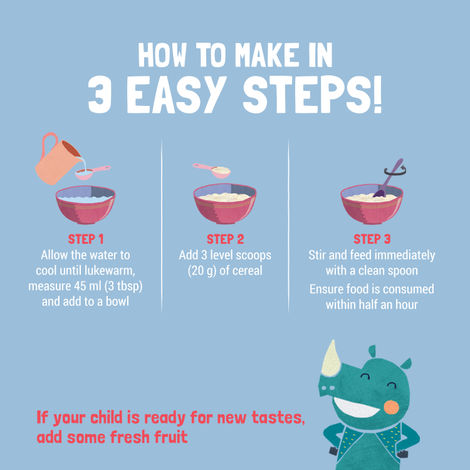 HOW TO MAKE IN
3 EASY STEPS!

STEP 1
Allow the water to cool until lukewarm, measure 45 ml (3 tbsp) and add to a bowl

STEP 2
Add 3 level scoops (20 g) of cereal

STEP 3
Stir and feed immediately with a clean spoon

Ensure food is consumed within half an hour

If your child is ready for new tastes, add some fresh fruit