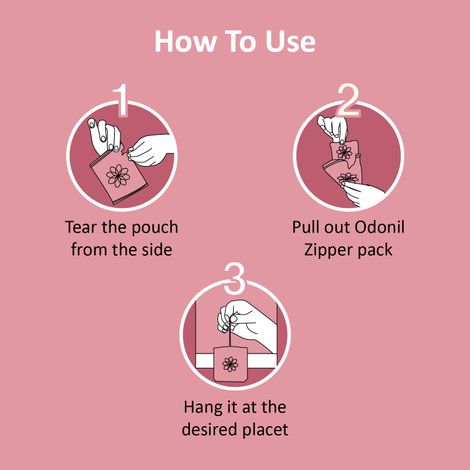 How To Use

1

Tear the pouch from the side

2

Pull out Odonil Zipper pack

3

Hang it at the desired placet