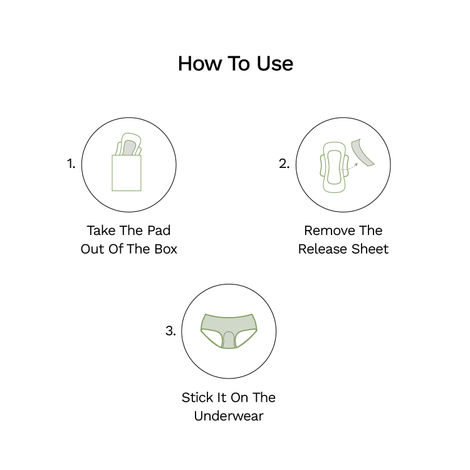 How To Use

1.

Take The Pad Out Of The Box

2.

Remove The Release Sheet

3.

Stick It On The Underwear