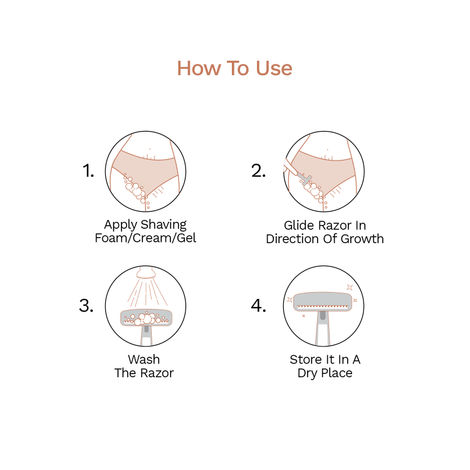 How To Use

1.

Apply Shaving Foam/Cream/Gel

2.

Glide Razor In Direction Of Growth

3.

Wash The Razor

4.

Store It In A Dry Place