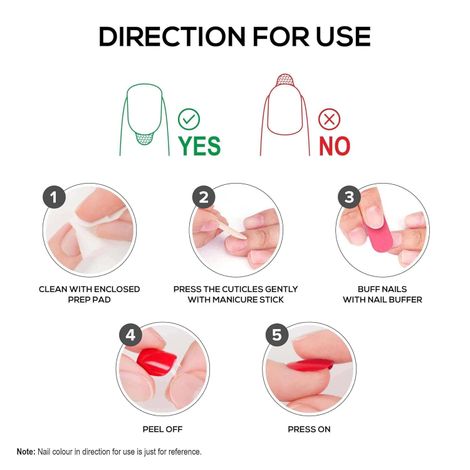 DIRECTION FOR USE

YES

NO

1

CLEAN WITH ENCLOSED PREP PAD

2

PRESS THE CUTICLES GENTLY WITH MANICURE STICK

3

BUFF NAILS WITH NAIL BUFFER

4

PEEL OFF

5

PRESS ON

Note: Nail colour in direction for use is just for reference.