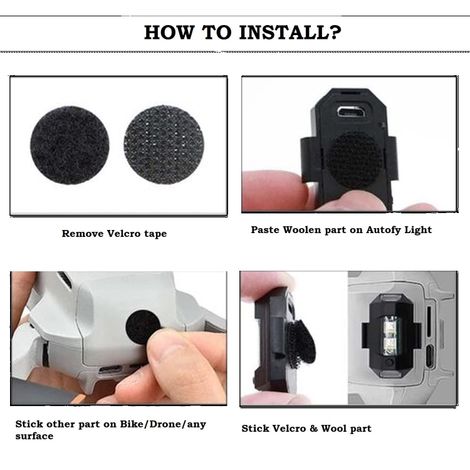 HOW TO INSTALL?

Remove Velcro tape

Paste Woolen part on Autofy Light

Stick other part on Bike/Drone/any surface

Stick Velcro & Wool part