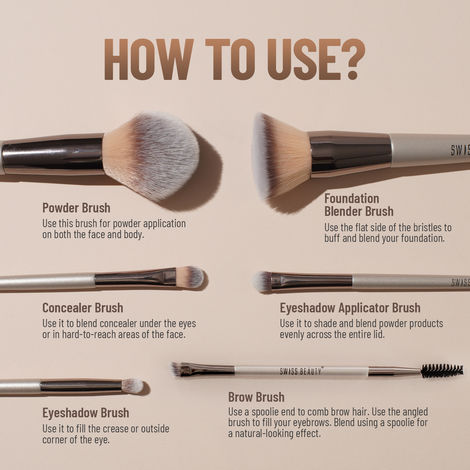 HOW TO USE?

SWIS

Powder Brush
Use this brush for powder application on both the face and body.

Foundation Blender Brush
Use the flat side of the bristles to buff and blend your foundation.

SWISS

Concealer Brush
Use it to blend concealer under the eyes or in hard-to-reach areas of the face.

Eyeshadow Applicator Brush
Use it to shade and blend powder products evenly across the entire lid.

SWISS BEAUTY

Eyeshadow Brush
Use it to fill the crease or outside corner of the eye.

Brow Brush
Use a spoolie end to comb brow hair. Use the angled brush to fill your eyebrows. Blend using a spoolie for a natural-looking effect.