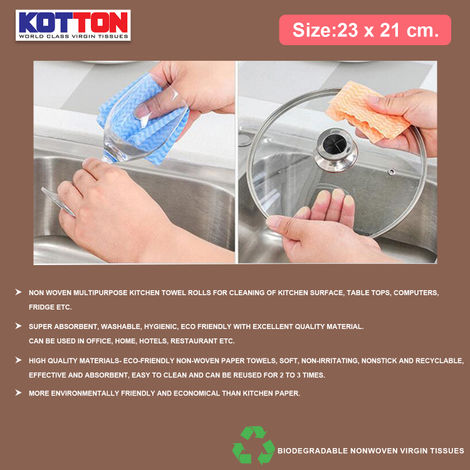 KOTTON
WORLD CLASS VIRGIN TISSUES

Size:23 x 21 cm.

➤ NON WOVEN MULTIPURPOSE KITCHEN TOWEL ROLLS FOR CLEANING OF KITCHEN SURFACE, TABLE TOPS, COMPUTERS, FRIDGE ETC.

➤ SUPER ABSORBENT, WASHABLE, HYGIENIC, ECO FRIENDLY WITH EXCELLENT QUALITY MATERIAL. CAN BE USED IN OFFICE, HOME, HOTELS, RESTAURANT ETC.

➤ HIGH QUALITY MATERIALS- ECO-FRIENDLY NON-WOVEN PAPER TOWELS, SOFT, NON-IRRITATING, NONSTICK AND RECYCLABLE, EFFECTIVE AND ABSORBENT, EASY TO CLEAN AND CAN BE REUSED FOR 2 TO 3 TIMES.

➤ MORE ENVIRONMENTALLY FRIENDLY AND ECONOMICAL THAN KITCHEN PAPER.

BIODEGRADABLE NONWOVEN VIRGIN TISSUES