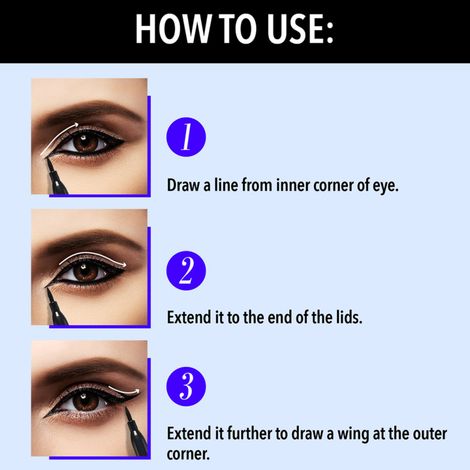 HOW TO USE:

1

Draw a line from inner corner of eye.

2

Extend it to the end of the lids.

3

Extend it further to draw a wing at the outer corner.