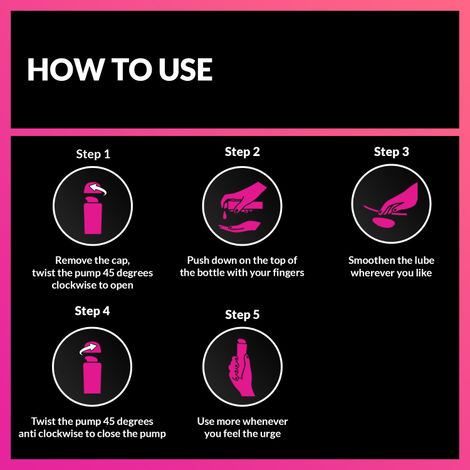 HOW TO USE

Step 1

Remove the cap, twist the pump 45 degrees clockwise to open

Step 2

Push down on the top of the bottle with your fingers

Step 3

Smoothen the lube wherever you like

Step 4

Twist the pump 45 degrees anti clockwise to close the pump

Step 5

Use more whenever you feel the urge