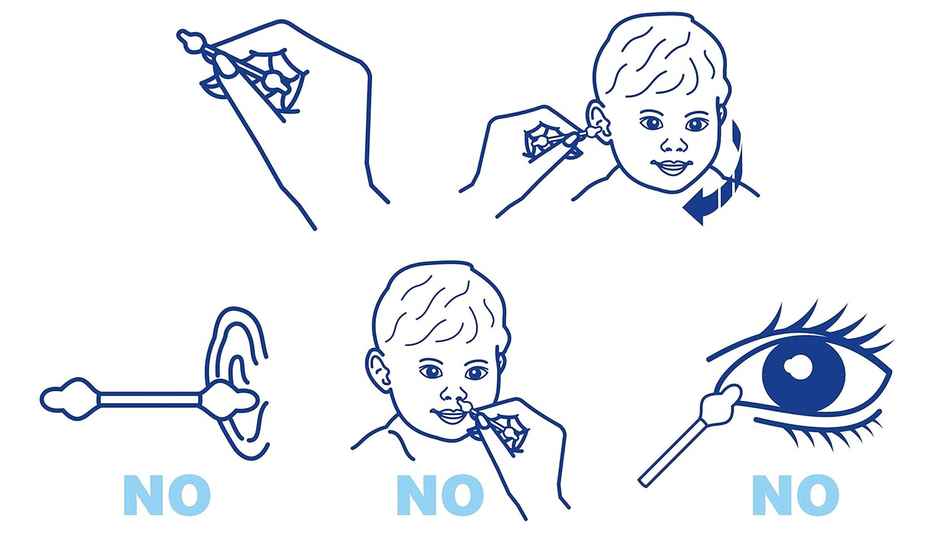 NO
NO
NO