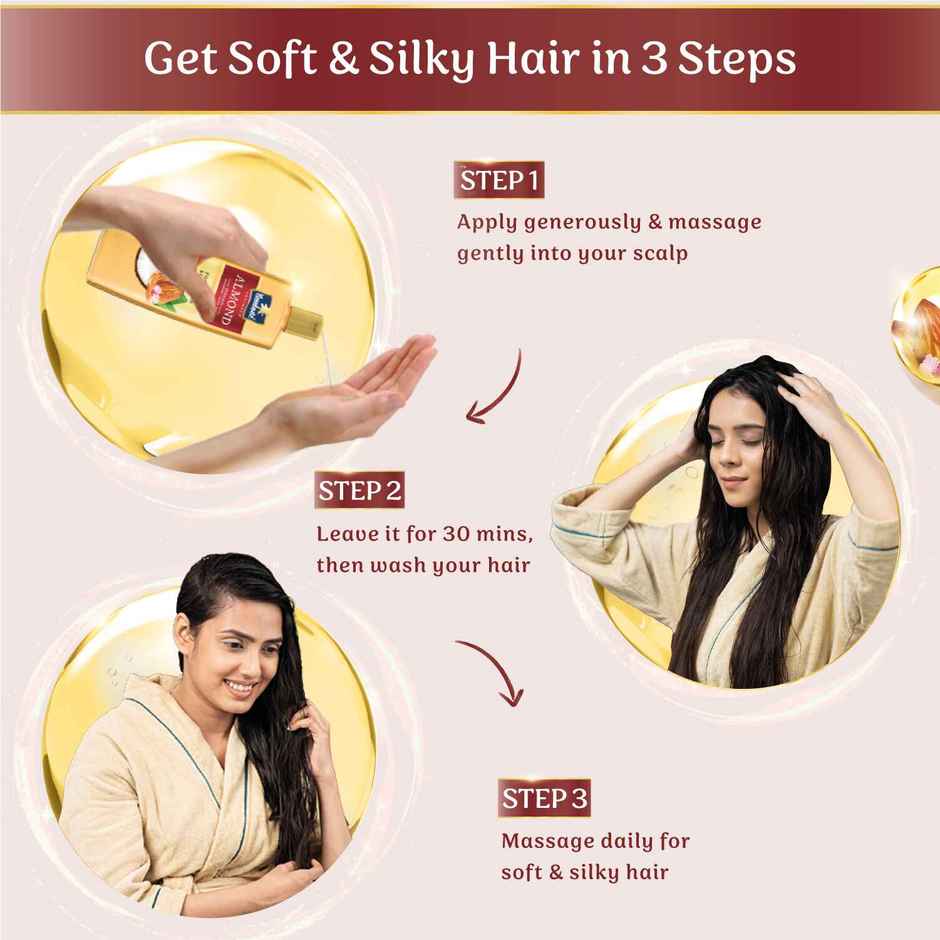 Get Soft & Silky Hair in 3 Steps

STEP 1
Apply generously & massage gently into your scalp

ALMOND

STEP 2
Leave it for 30 mins, then wash your hair

STEP 3
Massage daily for soft & silky hair