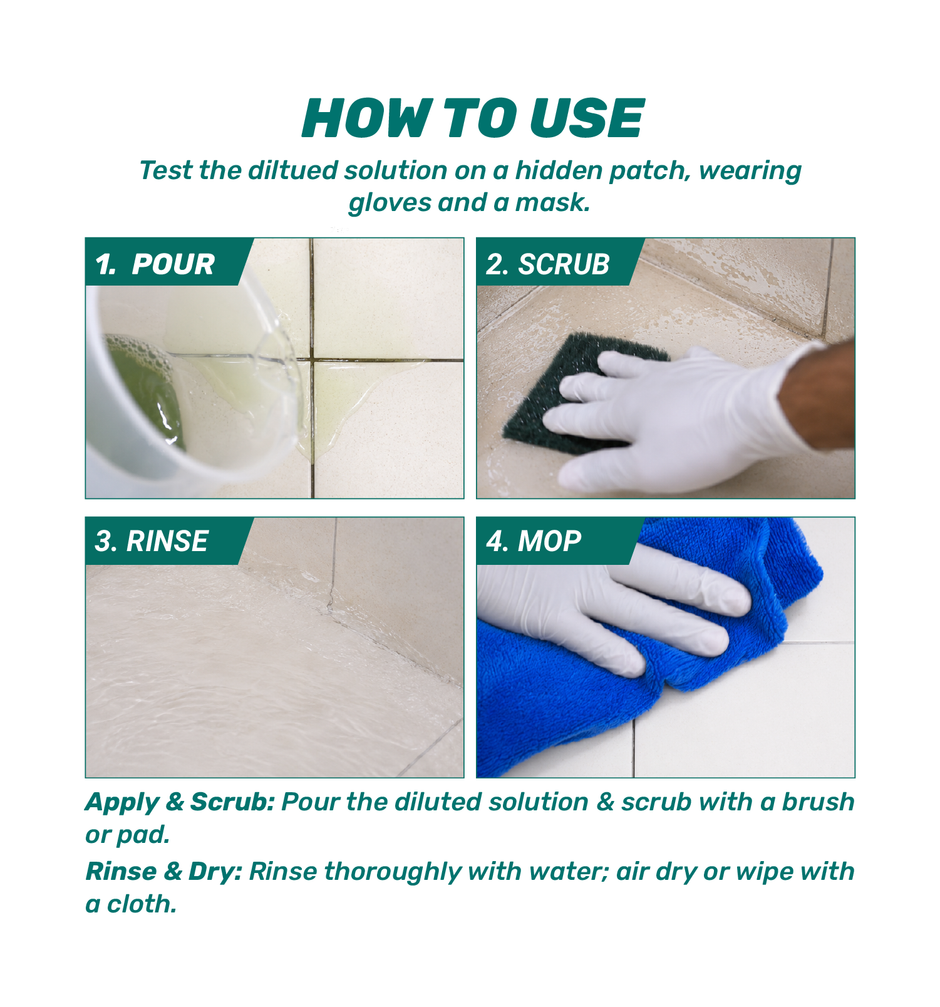 HOW TO USE

Test the diltued solution on a hidden patch, wearing gloves and a mask.

1. POUR

2. SCRUB

3. RINSE

4. MOP

Apply & Scrub: Pour the diluted solution & scrub with a brush or pad.

Rinse & Dry: Rinse thoroughly with water; air dry or wipe with a cloth.