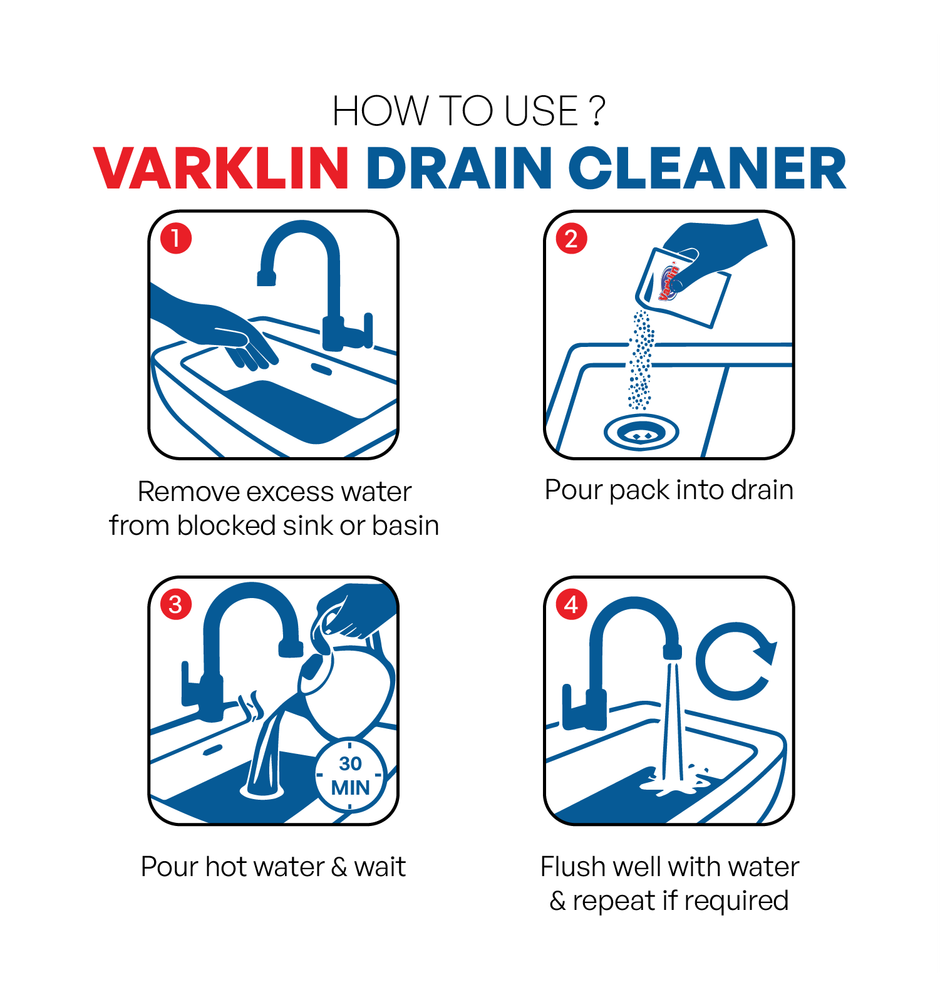 HOW TO USE ?
VARKLIN DRAIN CLEANER

1
Remove excess water from blocked sink or basin

2
Pour pack into drain

3
30 MIN
Pour hot water & wait

4
Flush well with water & repeat if required