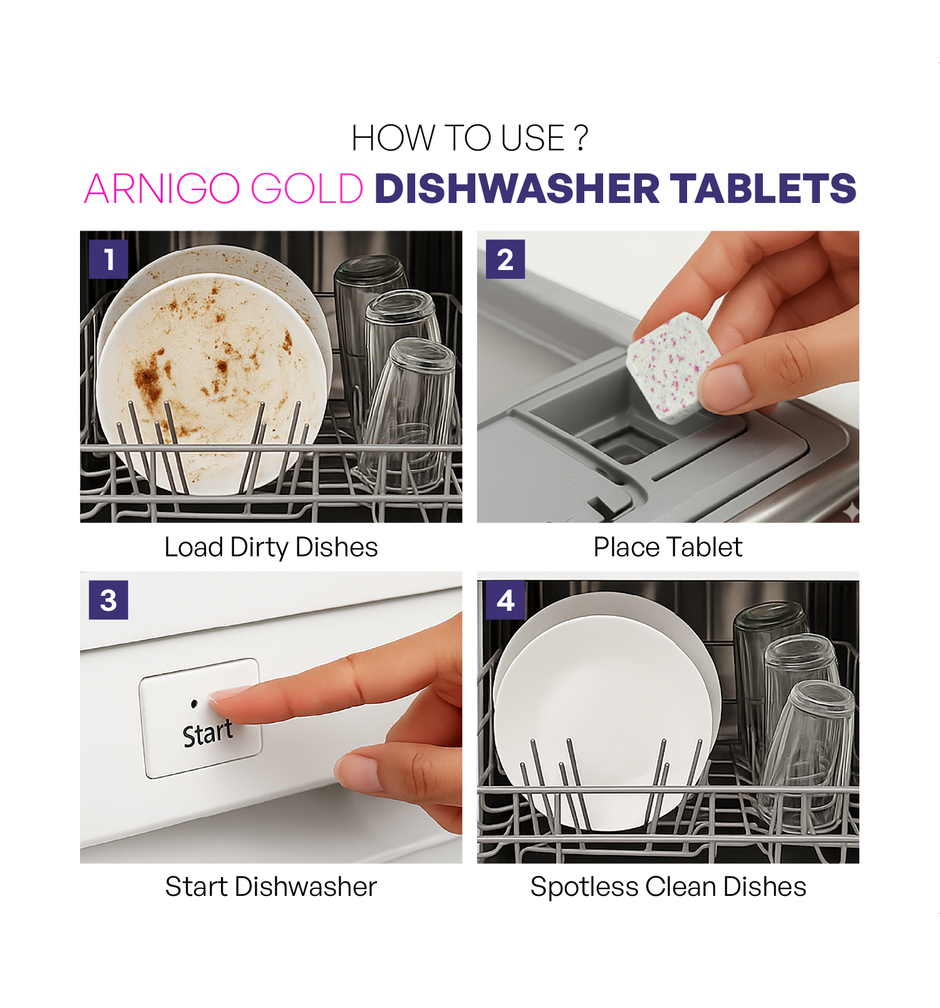 HOW TO USE ?
ARNIGO GOLD DISHWASHER TABLETS

1
Load Dirty Dishes

2
Place Tablet

3
Start
Start Dishwasher

4
Spotless Clean Dishes