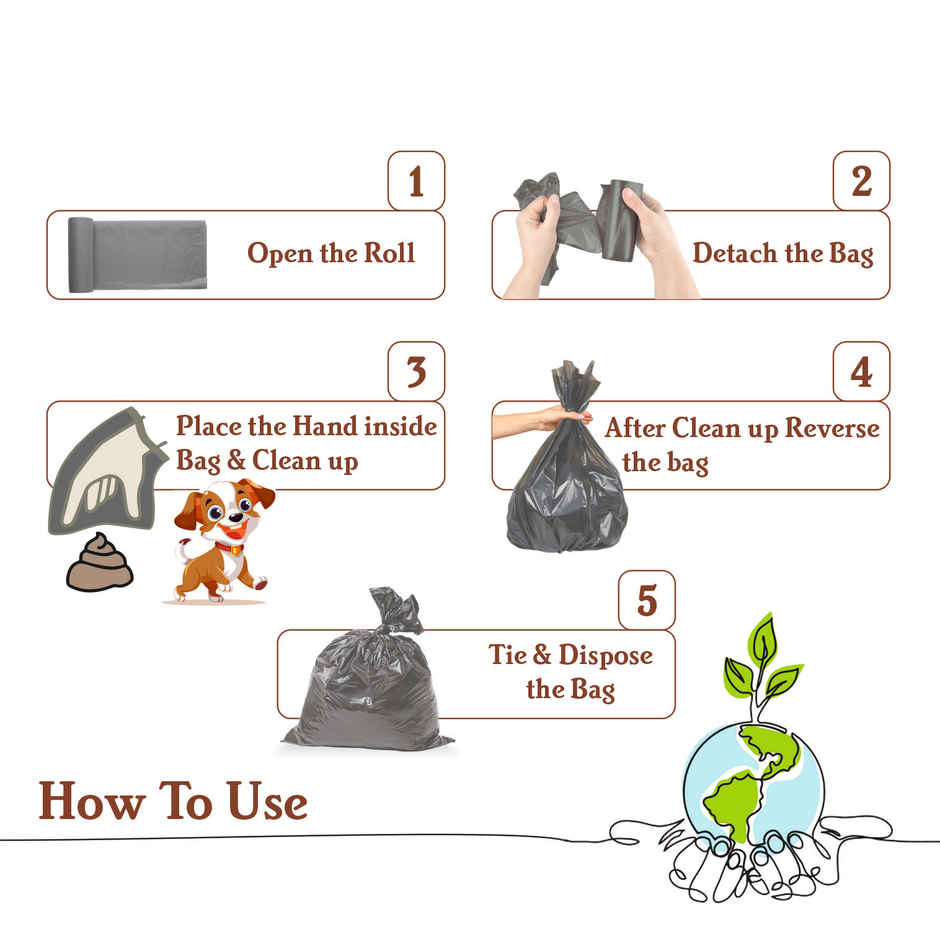 1

Open the Roll

2

Detach the Bag

3

Place the Hand inside Bag & Clean up

4

After Clean up Reverse the bag

5

Tie & Dispose the Bag

How To Use