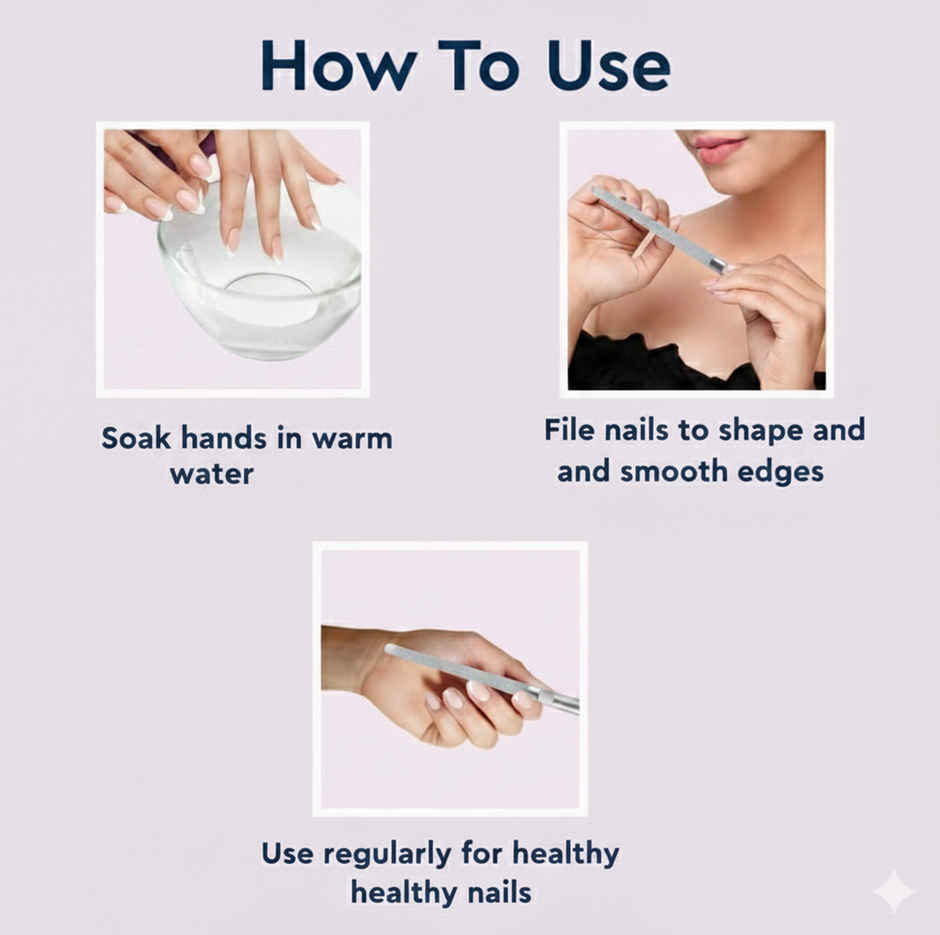 How To Use

Soak hands in warm water

File nails to shape and and smooth edges

Use regularly for healthy healthy nails