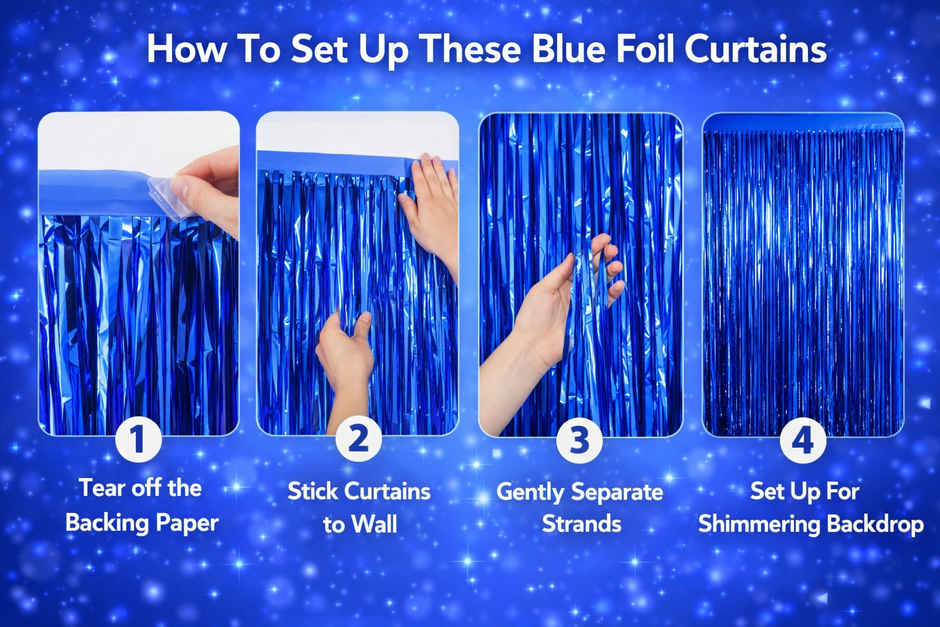 How To Set Up These Blue Foil Curtains

1
Tear off the Backing Paper

2
Stick Curtains to Wall

3
Gently Separate Strands

4
Set Up For Shimmering Backdrop