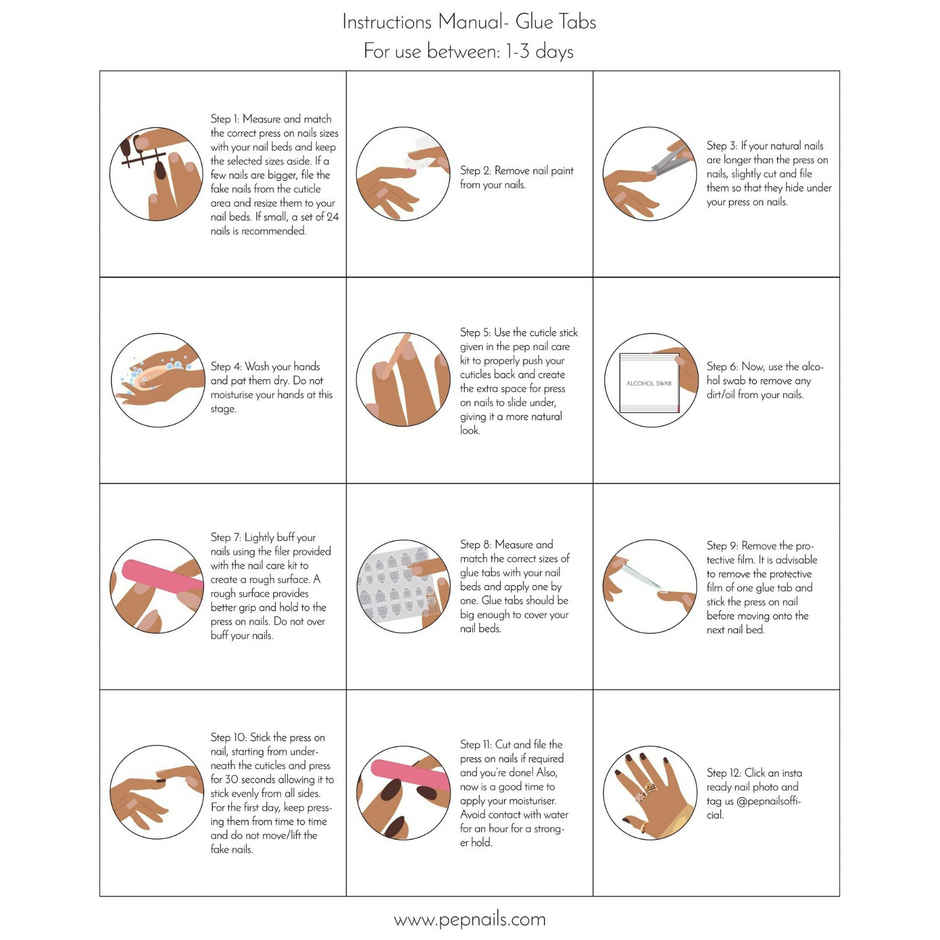 Instructions Manual- Glue Tabs
For use between: 1-3 days

Step 1: Measure and match the correct press on nails sizes with your nail beds and keep the selected sizes aside. If a few nails are bigger, file the fake nails from the cuticle area and resize them to your nail beds. If small, a set of 24 nails is recommended.

Step 2: Remove nail paint from your nails.

Step 3: If your natural nails are longer than the press on nails, slightly cut and file them so that they hide under your press on nails.

Step 4: Wash your hands and pat them dry. Do not moisturise your hands at this stage.

Step 5: Use the cuticle stick given in the pep nail care kit to properly push your cuticles back and create the extra space for press on nails to slide under, giving it a more natural look.

ALCOHOL SWAB

Step 6: Now, use the alcohol swab to remove any dirt/oil from your nails.

Step 7: Lightly buff your nails using the filer provided with the nail care kit to create a rough surface. A rough surface provides better grip and hold to the press on nails. Do not over buff your nails.

Step 8: Measure and match the correct sizes of glue tabs with your nail beds and apply one by one. Glue tabs should be big enough to cover your nail beds.

Step 9: Remove the protective film. It is advisable to remove the protective film of one glue tab and stick the press on nail before moving onto the next nail bed.

Step 10: Stick the press on nail, starting from underneath the cuticles and press for 30 seconds allowing it to stick evenly from all sides. For the first day, keep pressing them from time to time and do not move/lift the fake nails.

Step 11: Cut and file the press on nails if required and you're done! Also, now is a good time to apply your moisturiser. Avoid contact with water for an hour for a stronger hold.

Step 12: Click an insta ready nail photo and tag us @pepnailsofficial.

www.pepnails.com