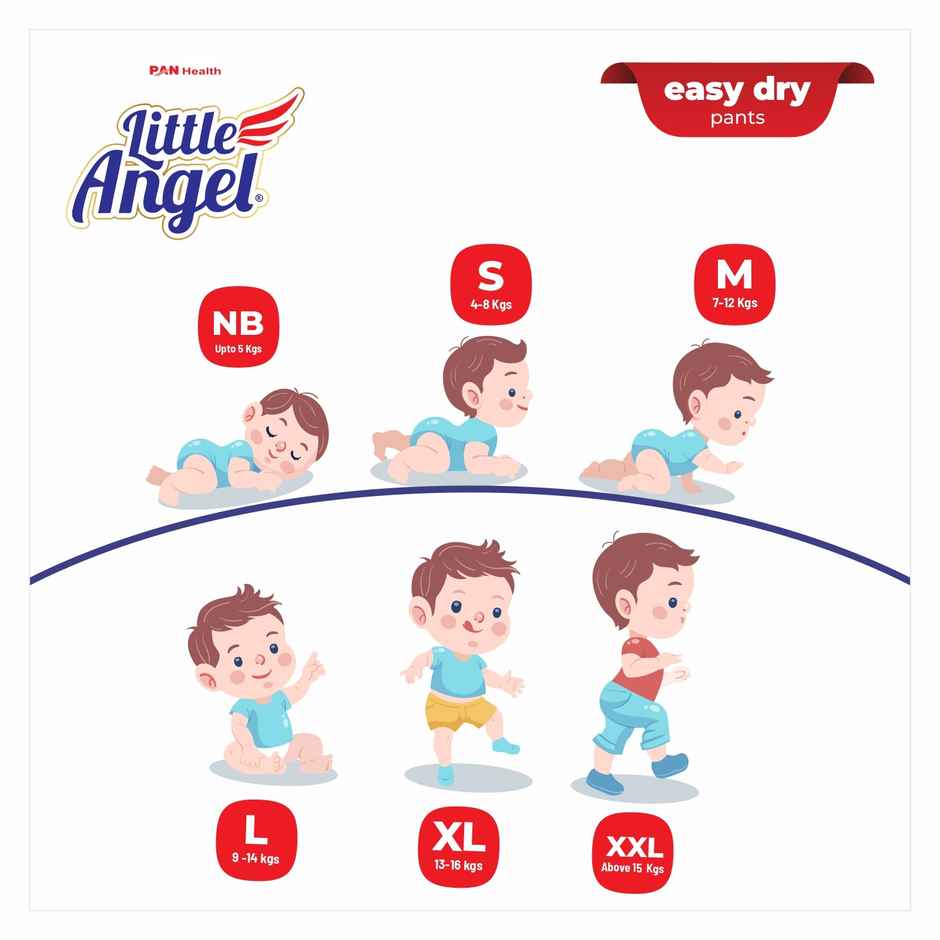 PAN Health

Little Angel®

easy dry
pants

NB
Upto 5 Kgs

S
4-8 Kgs

M
7-12 Kgs

L
9 -14 kgs

XL
13-16 kgs

XXL
Above 15 Kgs